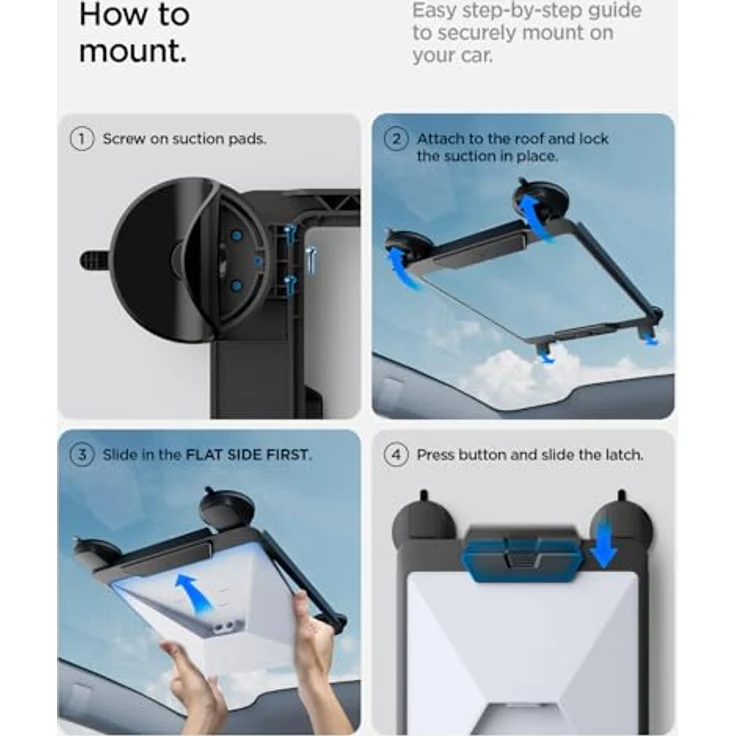 How to mount.

Easy step-by-step guide to securely mount on your car.

1 Screw on suction pads.

2 Attach to the roof and lock the suction in place.

3 Slide in the FLAT SIDE FIRST.

4 Press button and slide the latch.