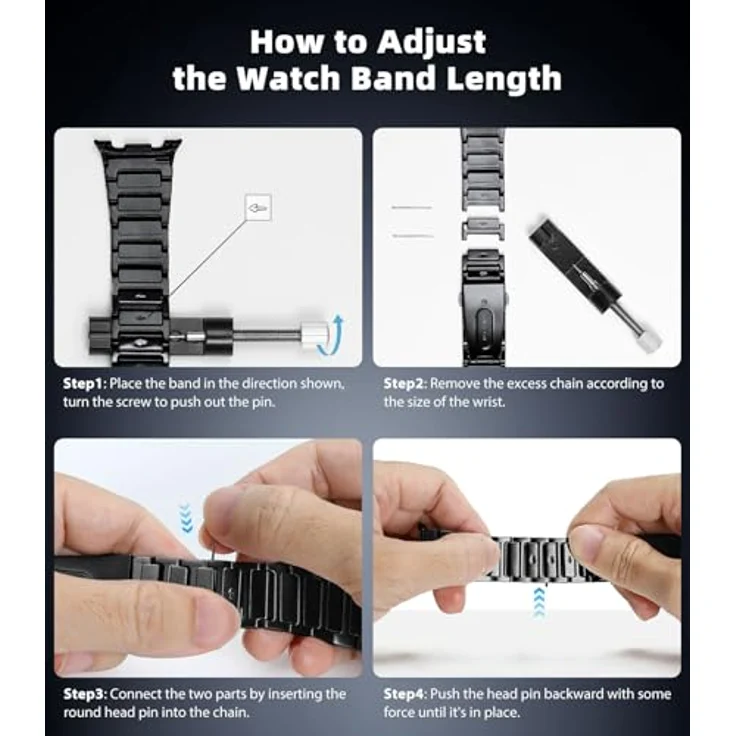 How to Adjust the Watch Band Length

Step1: Place the band in the direction shown, turn the screw to push out the pin.

Step2: Remove the excess chain according to the size of the wrist.

Step3: Connect the two parts by inserting the round head pin into the chain.

Step4: Push the head pin backward with some force until it's in place.