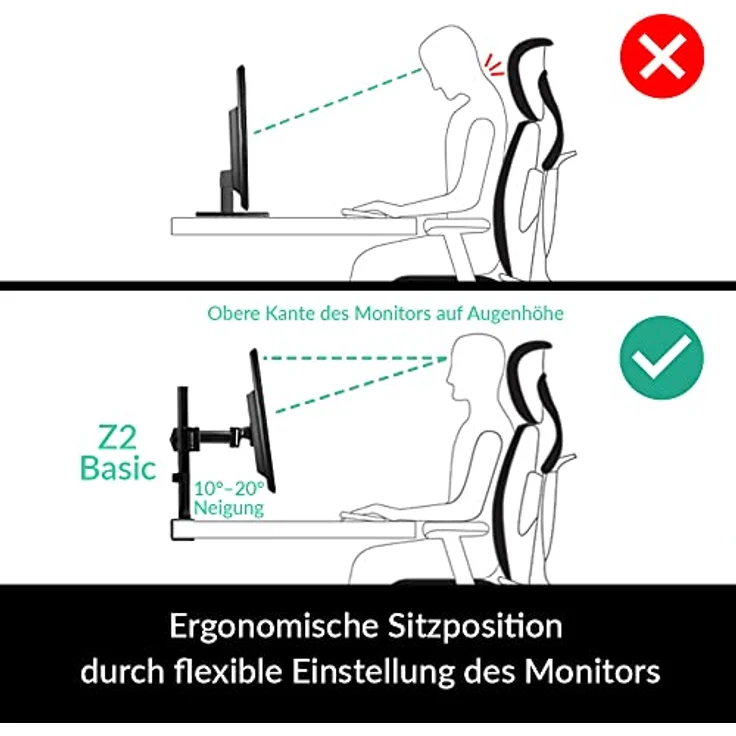 Obere Kante des Monitors auf Augenhöhe

Z2
Basic

10°–20°
Neigung

Ergonomische Sitzposition
durch flexible Einstellung des Monitors