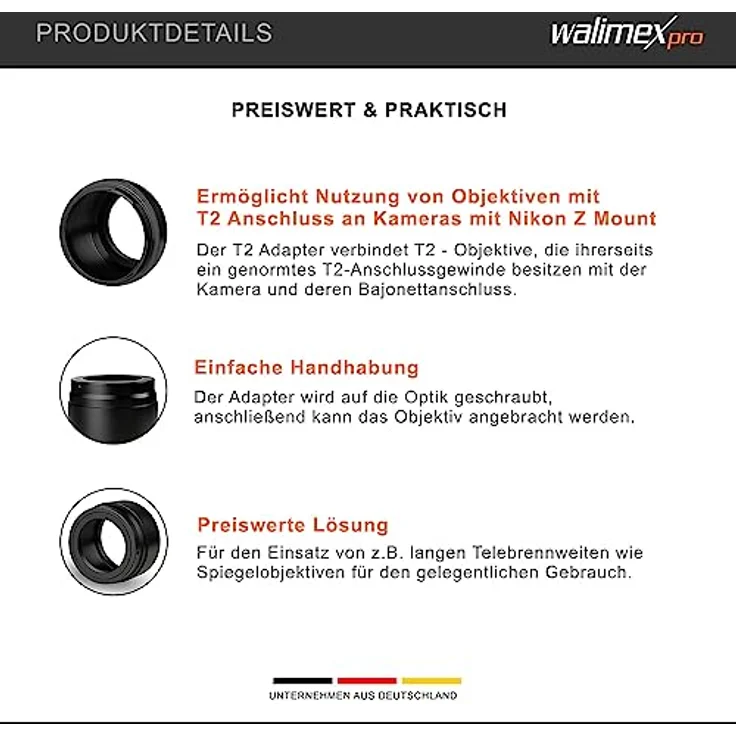 PRODUKTDETAILS

walimex pro

PREISWERT & PRAKTISCH

Ermöglicht Nutzung von Objektiven mit T2 Anschluss an Kameras mit Nikon Z Mount

Der T2 Adapter verbindet T2 - Objektive, die ihrerseits ein genormtes T2-Anschlussgewinde besitzen mit der Kamera und deren Bajonettanschluss.

Einfache Handhabung

Der Adapter wird auf die Optik geschraubt, anschließend kann das Objektiv angebracht werden.

Preiswerte Lösung

Für den Einsatz von z.B. langen Telebrennweiten wie Spiegelobjektiven für den gelegentlichen Gebrauch.

UNTERNEHMEN AUS DEUTSCHLAND