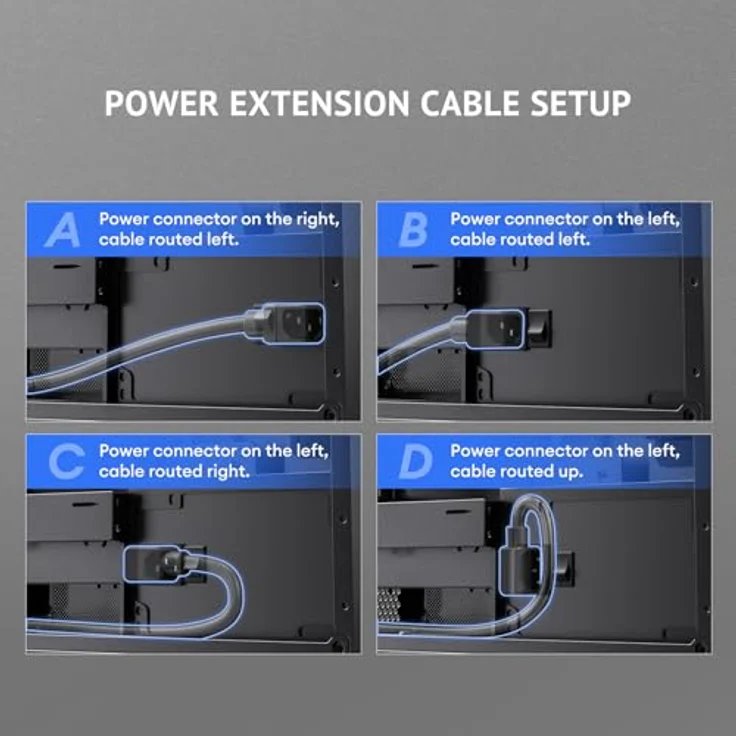 POWER EXTENSION CABLE SETUP

A Power connector on the right, cable routed left.

B Power connector on the left, cable routed left.

C Power connector on the left, cable routed right.

D Power connector on the left, cable routed up.