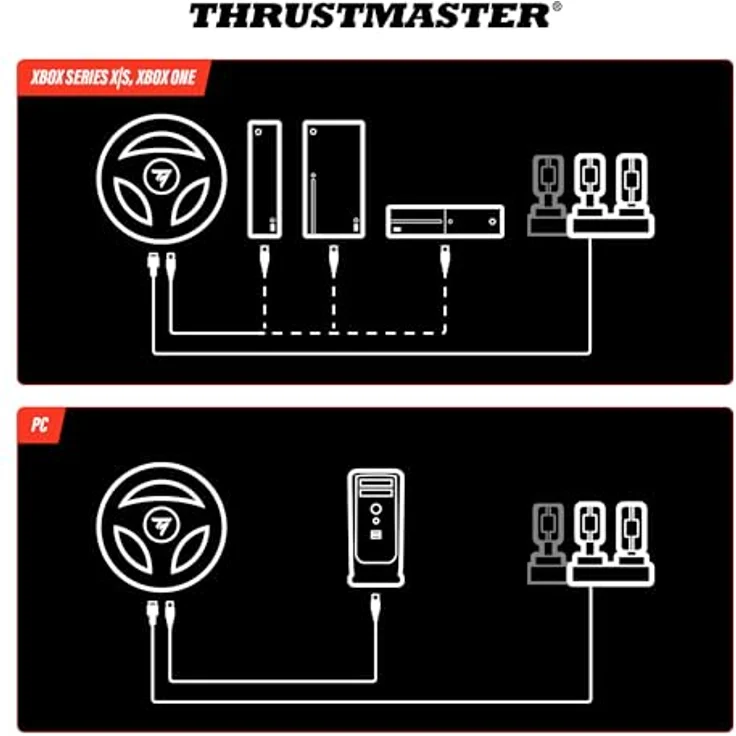 THRUSTMASTER®

XBOX SERIES X|S, XBOX ONE

PC