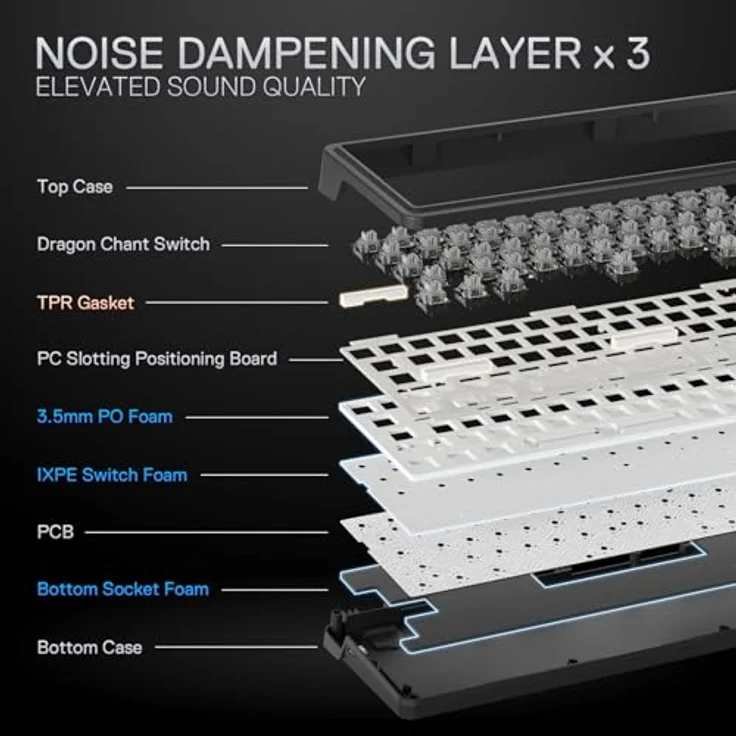 NOISE DAMPENING LAYER x 3
ELEVATED SOUND QUALITY

Top Case

Dragon Chant Switch

TPR Gasket

PC Slotting Positioning Board

3.5mm PO Foam

IXPE Switch Foam

PCB

Bottom Socket Foam

Bottom Case