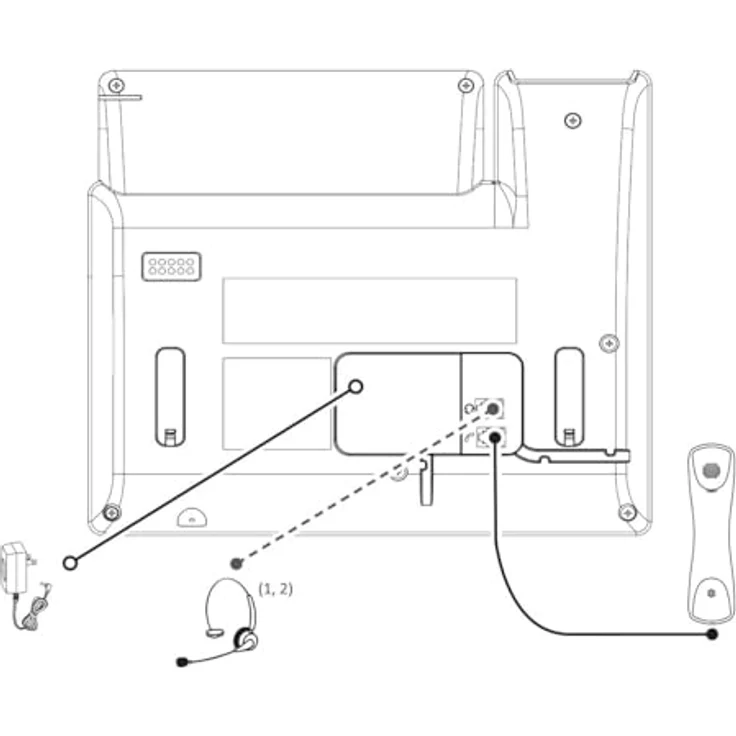 (1, 2)