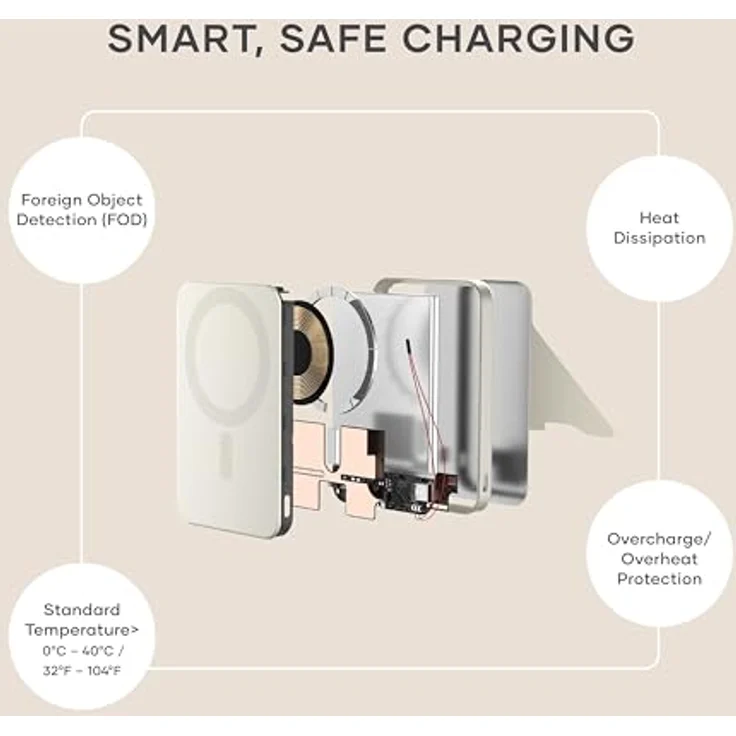 SMART, SAFE CHARGING

Foreign Object Detection (FOD)

Heat Dissipation

Overcharge/ Overheat Protection

Standard Temperature> 0°C – 40°C / 32°F – 104°F