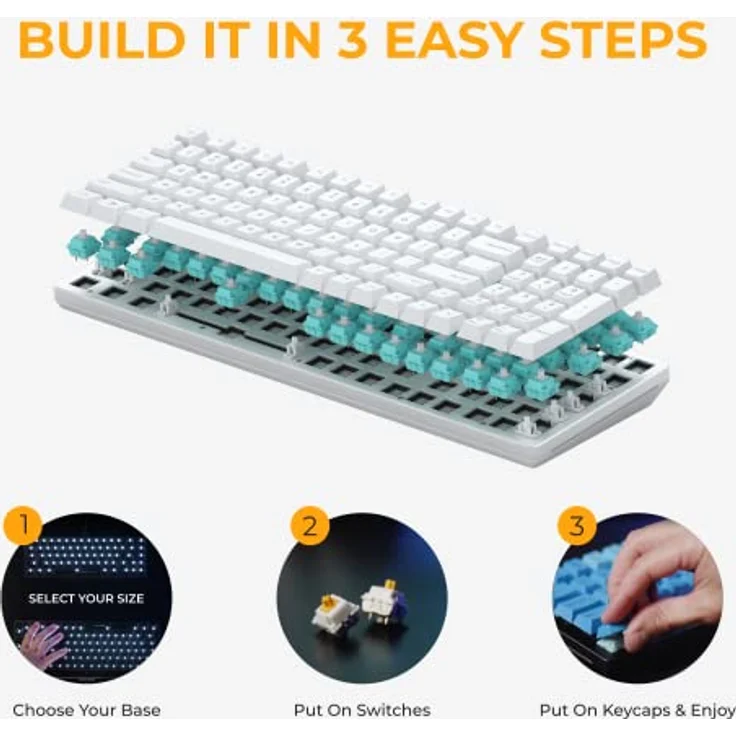 BUILD IT IN 3 EASY STEPS

1
SELECT YOUR SIZE
Choose Your Base

2
Put On Switches

3
Put On Keycaps & Enjoy