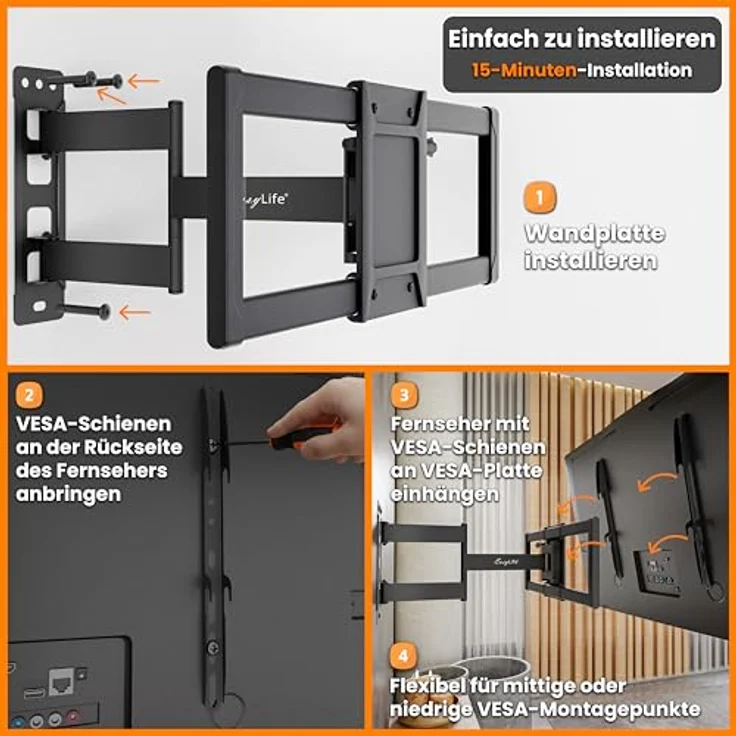 Einfach zu installieren
15-Minuten-Installation

EasyLife

1
Wandplatte installieren

2
VESA-Schienen an der Rückseite des Fernsehers anbringen

3
Fernseher mit VESA-Schienen an VESA-Platte einhängen

EasyLife

4
Flexibel für mittige oder niedrige VESA-Montagepunkte