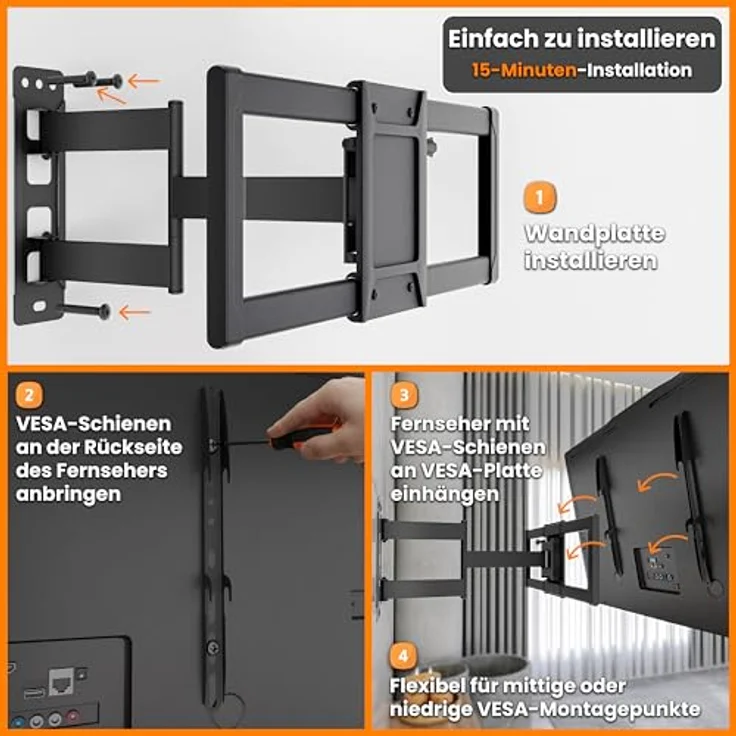 Einfach zu installieren
15-Minuten-Installation

1
Wandplatte installieren

2
VESA-Schienen an der Rückseite des Fernsehers anbringen

3
Fernseher mit VESA-Schienen an VESA-Platte einhängen

4
Flexibel für mittige oder niedrige VESA-Montagepunkte