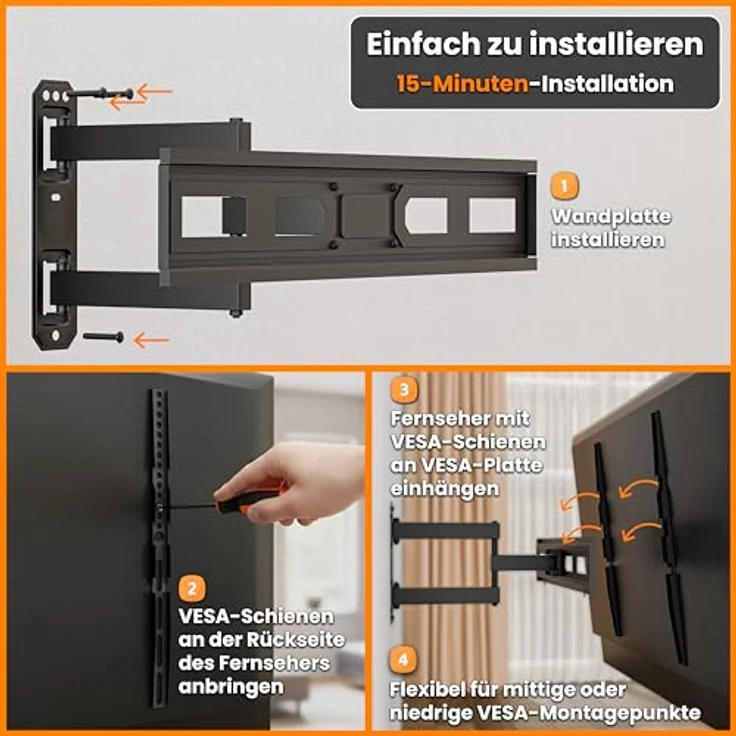 Einfach zu installieren
15-Minuten-Installation

1
Wandplatte installieren

2
VESA-Schienen an der Rückseite des Fernsehers anbringen

3
Fernseher mit VESA-Schienen an VESA-Platte einhängen

4
Flexibel für mittige oder niedrige VESA-Montagepunkte