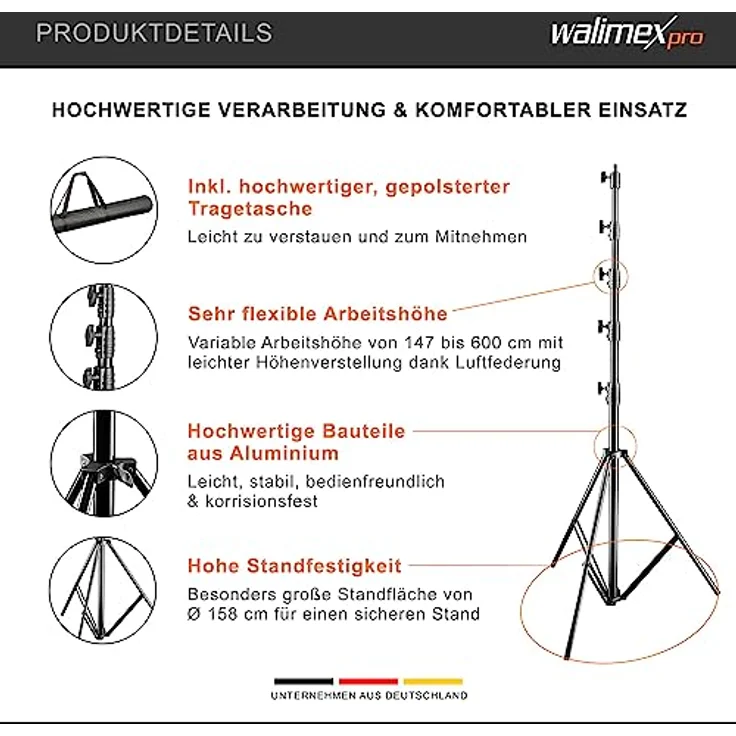 PRODUKTDETAILS

walimex pro

HOCHWERTIGE VERARBEITUNG & KOMFORTABLER EINSATZ

Inkl. hochwertiger, gepolsterter Tragetasche

Leicht zu verstauen und zum Mitnehmen

Sehr flexible Arbeitshöhe

Variable Arbeitshöhe von 147 bis 600 cm mit leichter Höhenverstellung dank Luftfederung

Hochwertige Bauteile aus Aluminium

Leicht, stabil, bedienfreundlich & korrisionsfest

Hohe Standfestigkeit

Besonders große Standfläche von Ø 158 cm für einen sicheren Stand

UNTERNEHMEN AUS DEUTSCHLAND