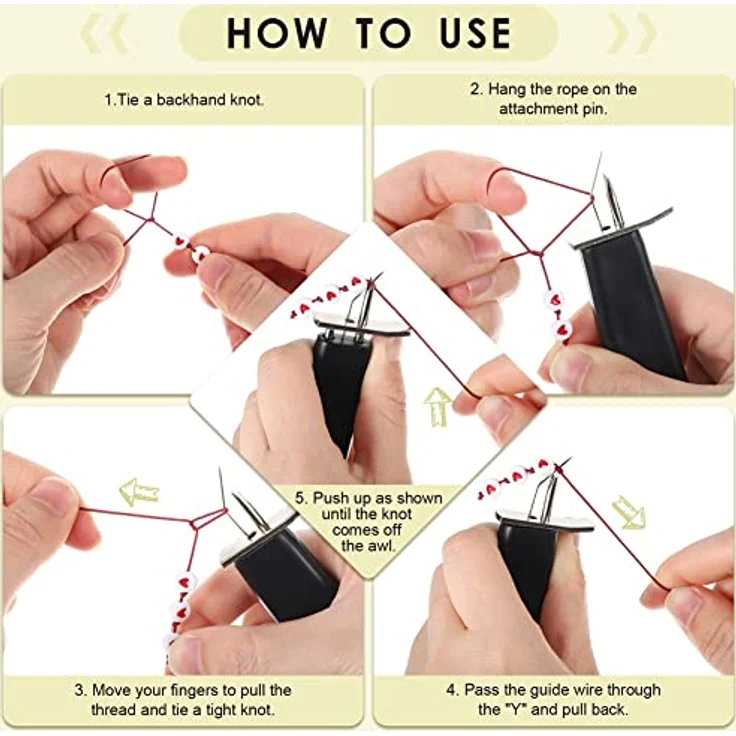 HOW TO USE

1.Tie a backhand knot.

2. Hang the rope on the attachment pin.

5. Push up as shown until the knot comes off the awl.

3. Move your fingers to pull the thread and tie a tight knot.

4. Pass the guide wire through the "Y" and pull back.