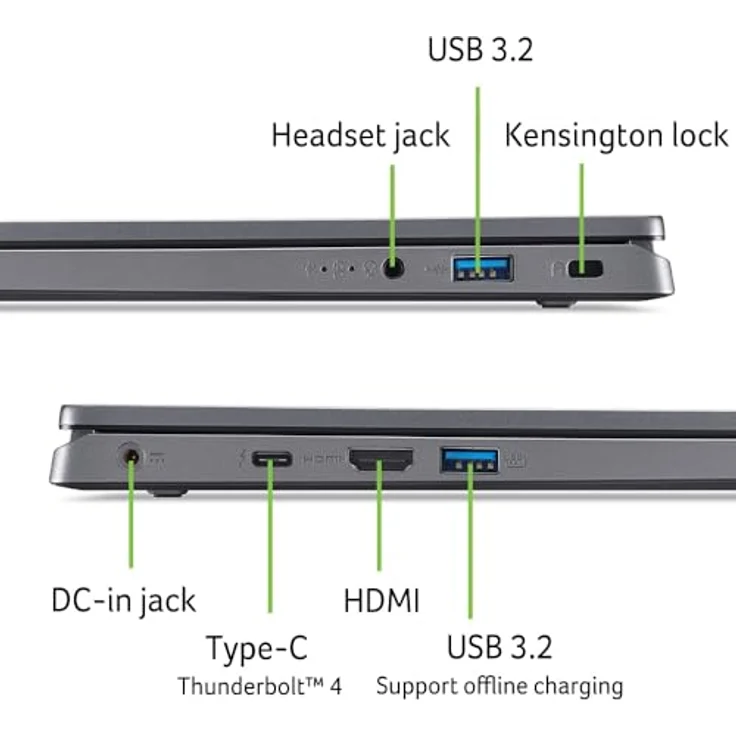 USB 3.2

Headset jack

Kensington lock

HDMI

DC-in jack

HDMI

Type-C
Thunderbolt™ 4

USB 3.2
Support offline charging