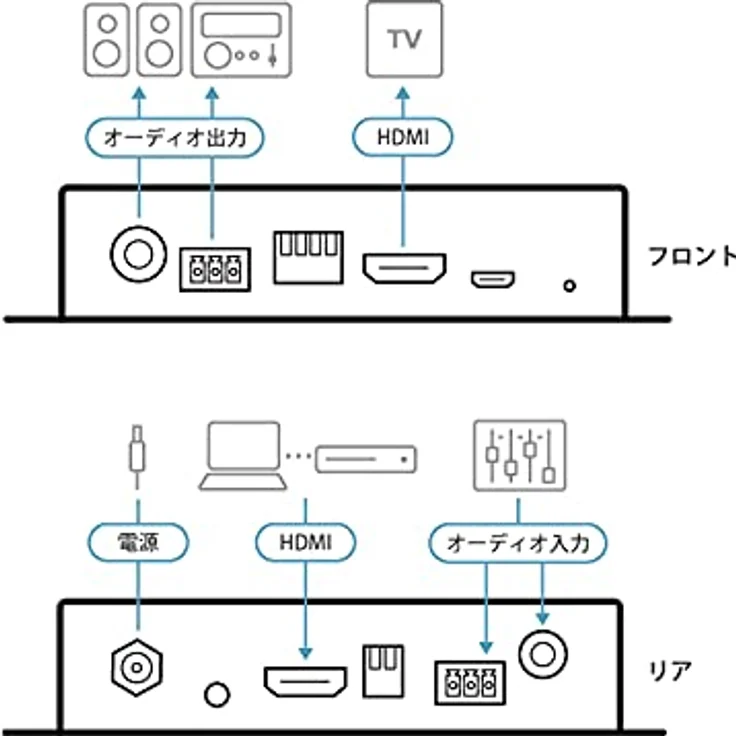 TV

オーディオ出力

HDMI

フロント

電源

HDMI

オーディオ入力

リア