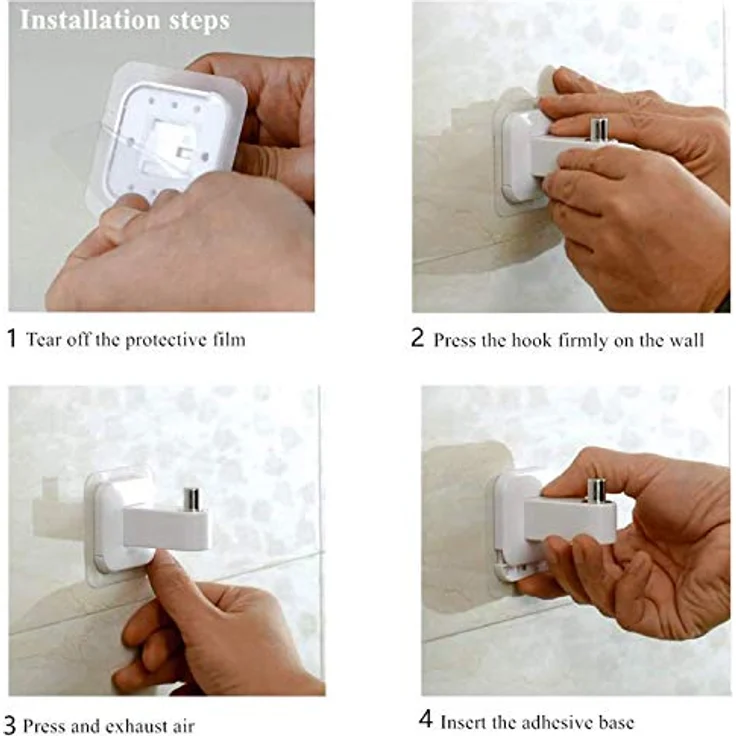 Installation steps

1 Tear off the protective film

2 Press the hook firmly on the wall

3 Press and exhaust air

4 Insert the adhesive base