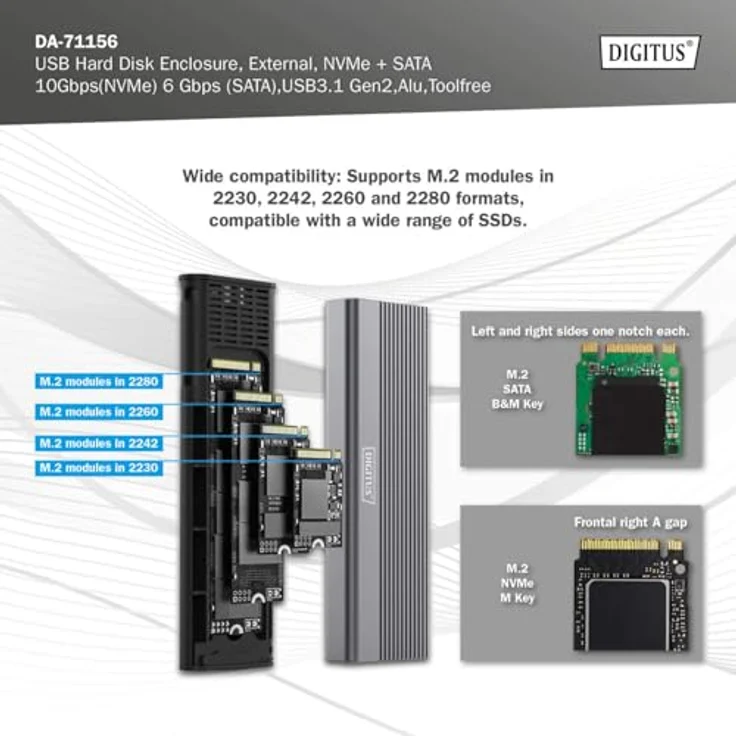 DA-71156
USB Hard Disk Enclosure, External, NVMe + SATA
10Gbps(NVMe) 6 Gbps (SATA),USB3.1 Gen2,Alu,Toolfree

DIGITUS®

Wide compatibility: Supports M.2 modules in 2230, 2242, 2260 and 2280 formats, compatible with a wide range of SSDs.

M.2 modules in 2280
M.2 modules in 2260
M.2 modules in 2242
M.2 modules in 2230

DIGITUS

Left and right sides one notch each.
M.2
SATA
B&M Key

Frontal right A gap
M.2
NVMe
M Key