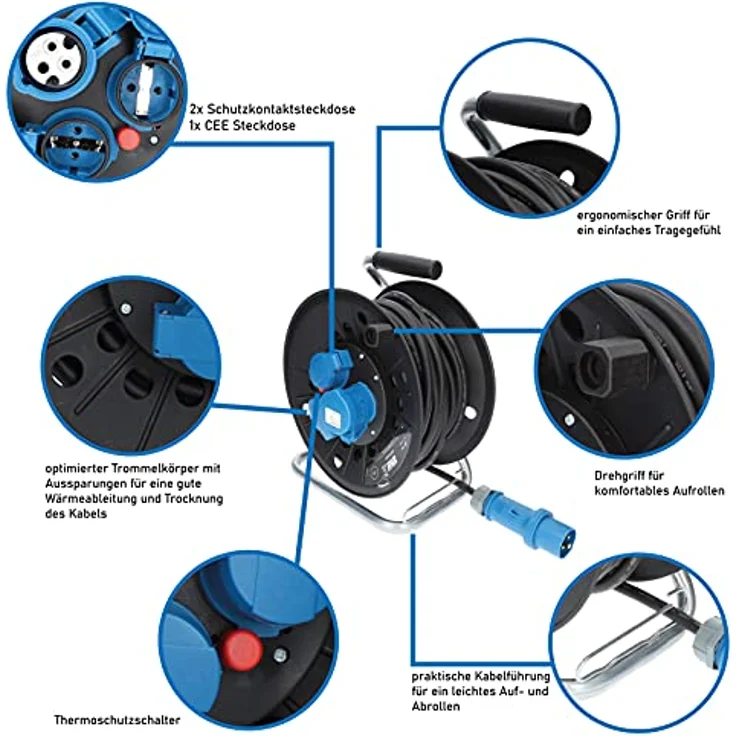 2x Schutzkontaktsteckdose
1x CEE Steckdose

ergonomischer Griff für ein einfaches Tragegefühl

optimierter Trommelkörper mit Aussparungen für eine gute Wärmeableitung und Trocknung des Kabels

Drehgriff für komfortables Aufrollen

Thermoschutzschalter

praktische Kabelführung für ein leichtes Auf- und Abrollen