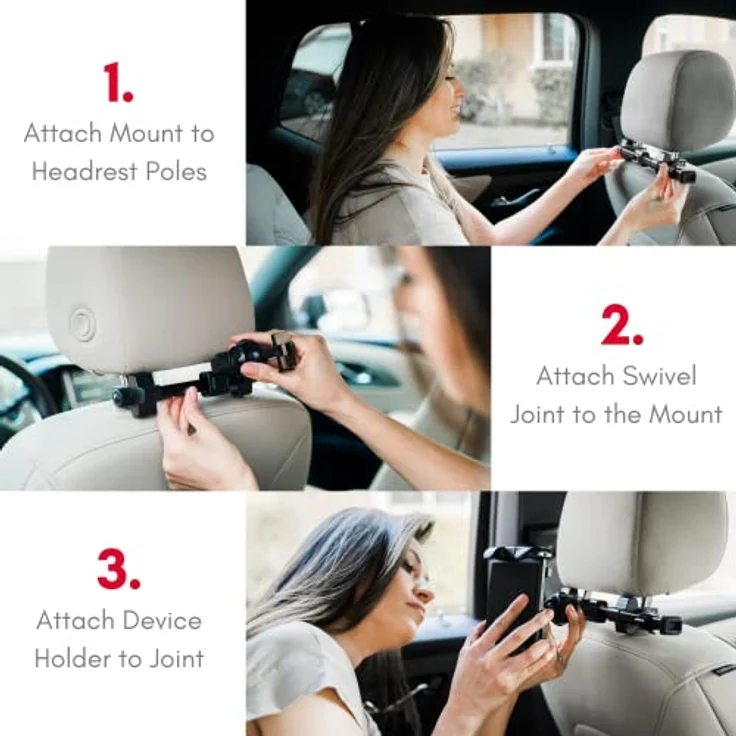 1.
Attach Mount to Headrest Poles

2.
Attach Swivel Joint to the Mount

3.
Attach Device Holder to Joint