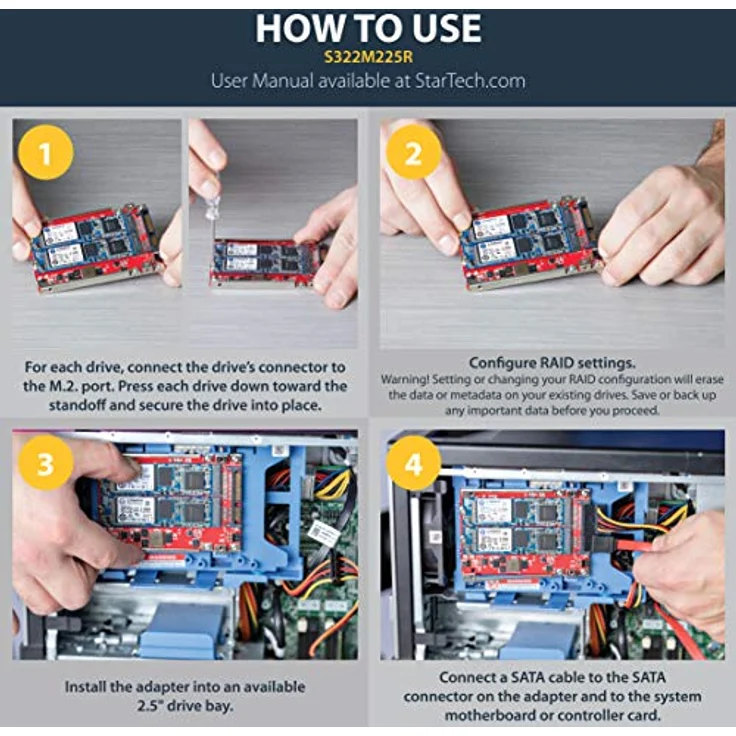 HOW TO USE
S322M225R
User Manual available at StarTech.com

1

For each drive, connect the drive's connector to the M.2. port. Press each drive down toward the standoff and secure the drive into place.

2

Configure RAID settings.
Warning! Setting or changing your RAID configuration will erase the data or metadata on your existing drives. Save or back up any important data before you proceed.

3

Install the adapter into an available 2.5" drive bay.

4

Connect a SATA cable to the SATA connector on the adapter and to the system motherboard or controller card.