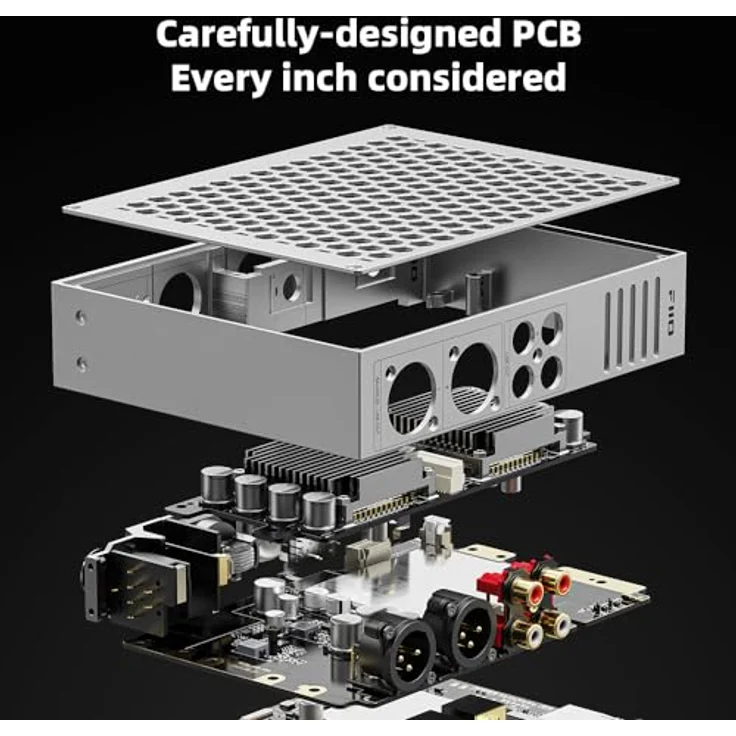 Carefully-designed PCB
Every inch considered

FiiO