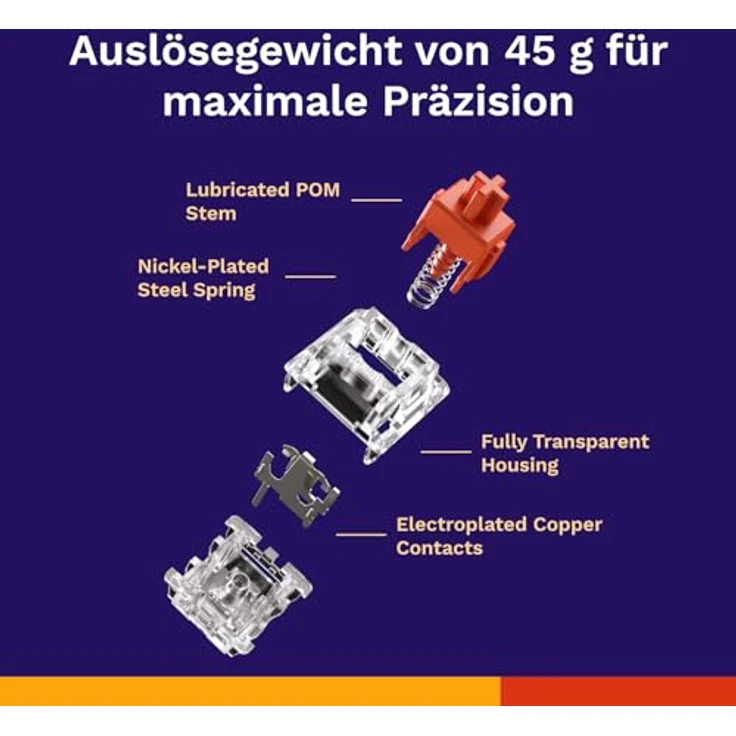 Auslösegewicht von 45 g für maximale Präzision

Lubricated POM Stem

Nickel-Plated Steel Spring

Fully Transparent Housing

Electroplated Copper Contacts