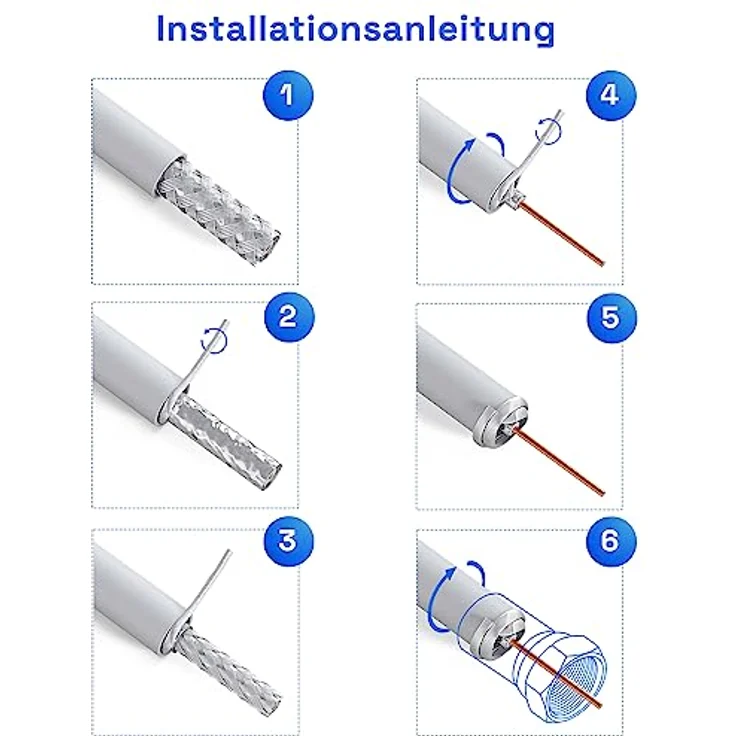 Installationsanleitung

1

2

3

4

5

6