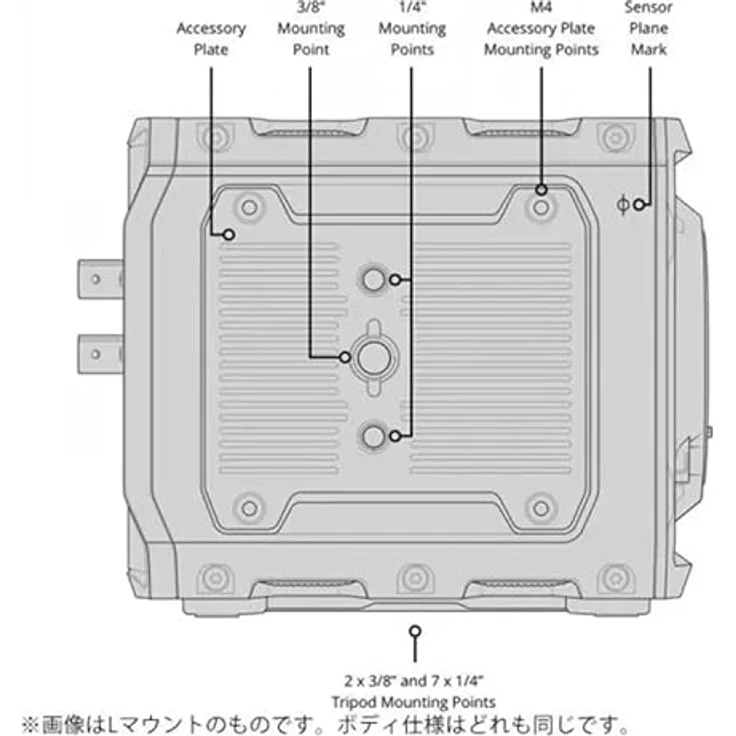 Accessory Plate

3/8" Mounting Point

1/4" Mounting Points

M4 Accessory Plate Mounting Points

Sensor Plane Mark

2 x 3/8" and 7 x 1/4" Tripod Mounting Points

※画像はLマウントのものです。ボディ仕様はどれも同じです。