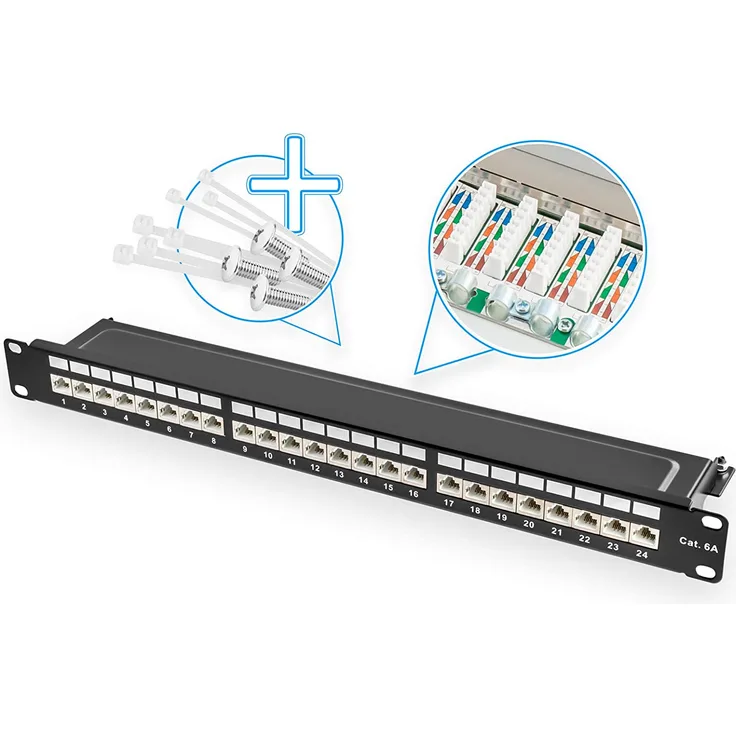 1 2 3 4 5 6 7 8 9 10 11 12 13 14 15 16 17 18 19 20 21 22 23 24 Cat. 6A