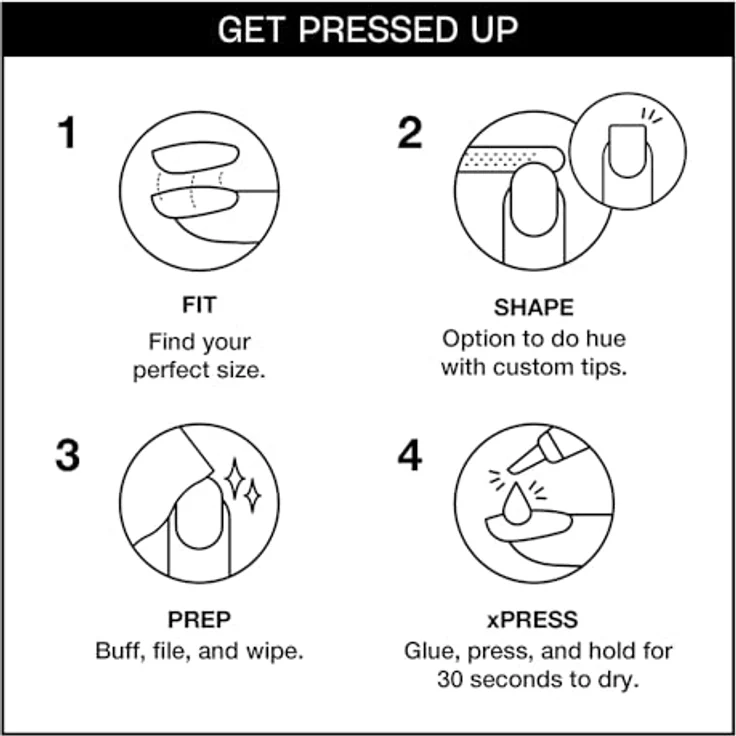 GET PRESSED UP

1

FIT
Find your perfect size.

2

SHAPE
Option to do hue with custom tips.

3

PREP
Buff, file, and wipe.

4

xPRESS
Glue, press, and hold for 30 seconds to dry.