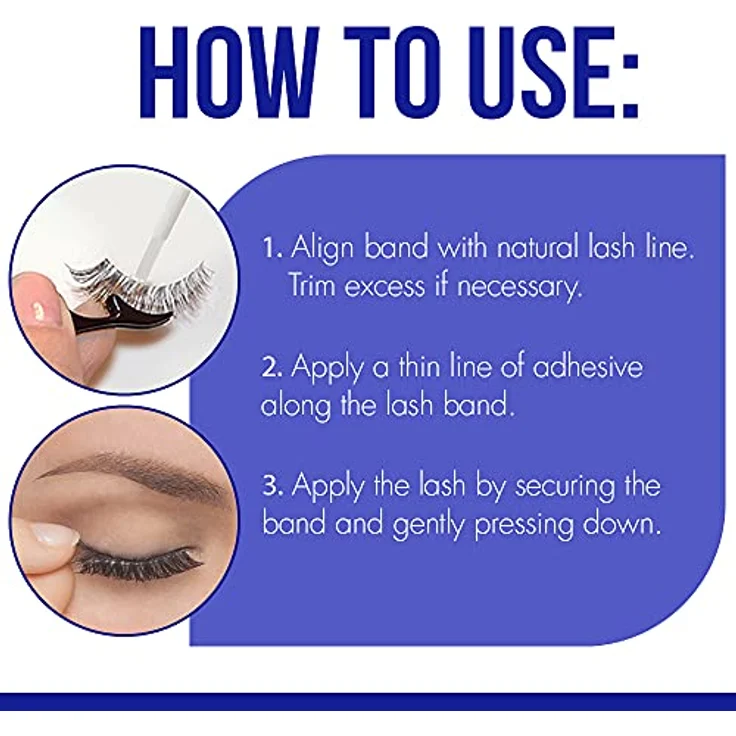 HOW TO USE:

1. Align band with natural lash line. Trim excess if necessary.

2. Apply a thin line of adhesive along the lash band.

3. Apply the lash by securing the band and gently pressing down.