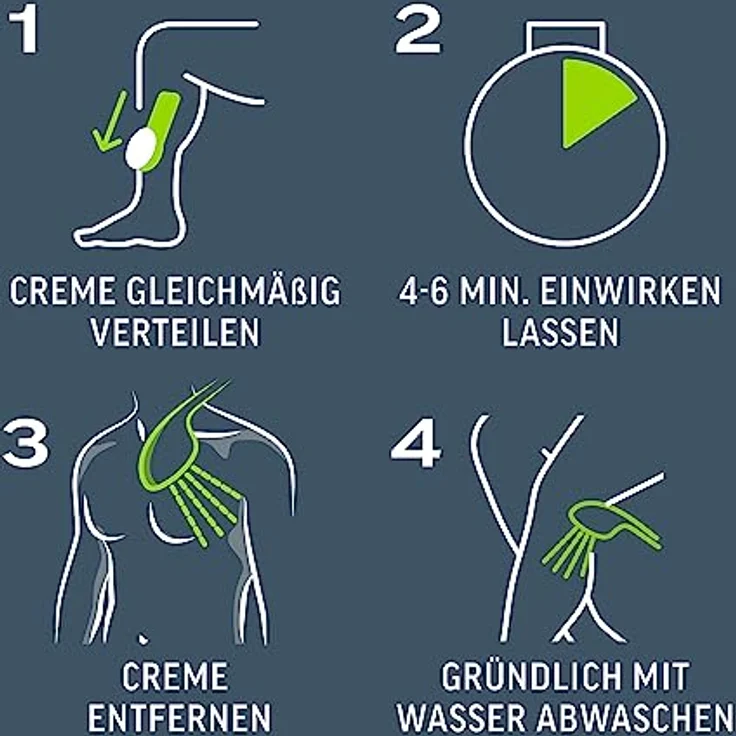 1

CREME GLEICHMÄßIG VERTEILEN

2

4-6 MIN. EINWIRKEN LASSEN

3

CREME ENTFERNEN

4

GRÜNDLICH MIT WASSER ABWASCHEN