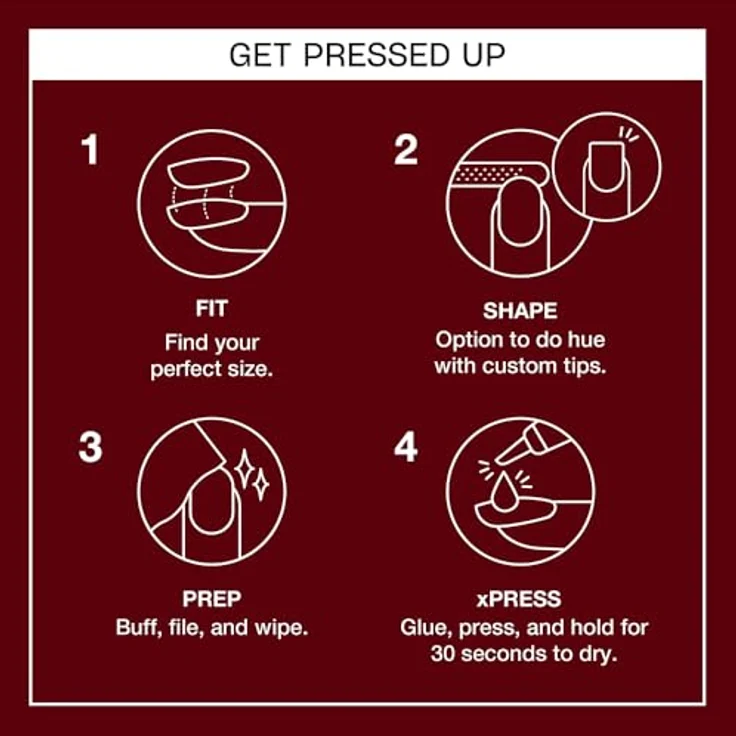 GET PRESSED UP

1

FIT
Find your perfect size.

2

SHAPE
Option to do hue with custom tips.

3

PREP
Buff, file, and wipe.

4

xPRESS
Glue, press, and hold for 30 seconds to dry.