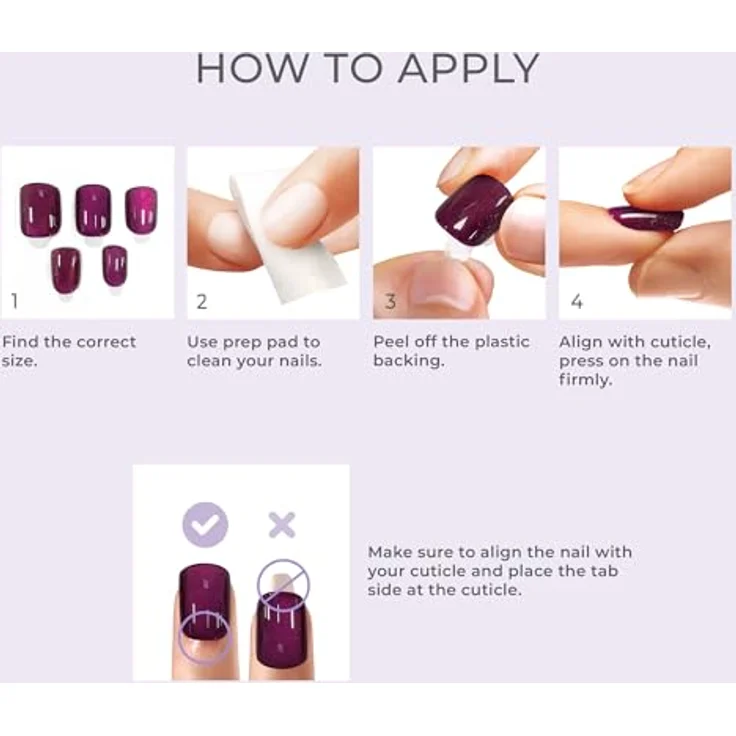 HOW TO APPLY

1

Find the correct size.

2

Use prep pad to clean your nails.

3

Peel off the plastic backing.

4

Align with cuticle, press on the nail firmly.

Make sure to align the nail with your cuticle and place the tab side at the cuticle.