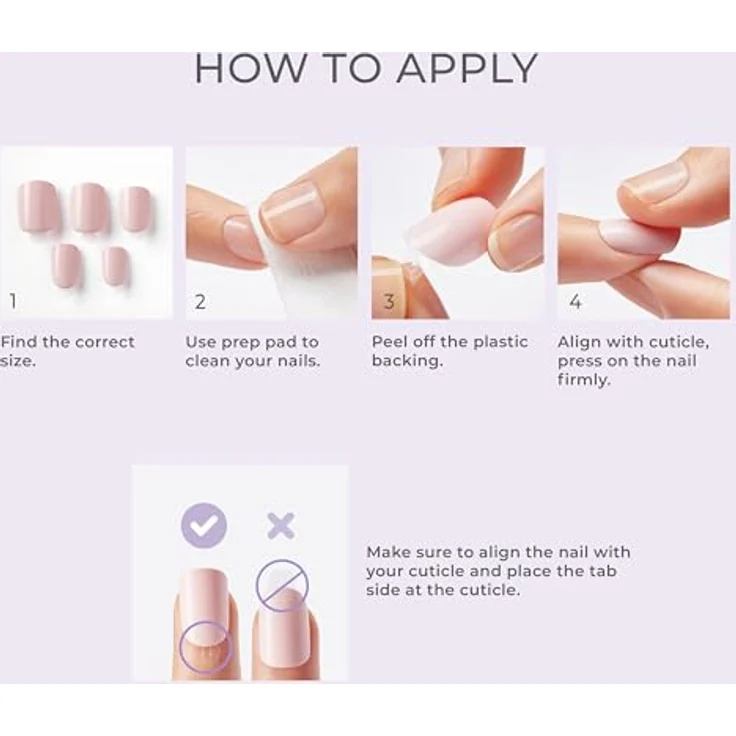 HOW TO APPLY

1

Find the correct size.

2

Use prep pad to clean your nails.

3

Peel off the plastic backing.

4

Align with cuticle, press on the nail firmly.

Make sure to align the nail with your cuticle and place the tab side at the cuticle.