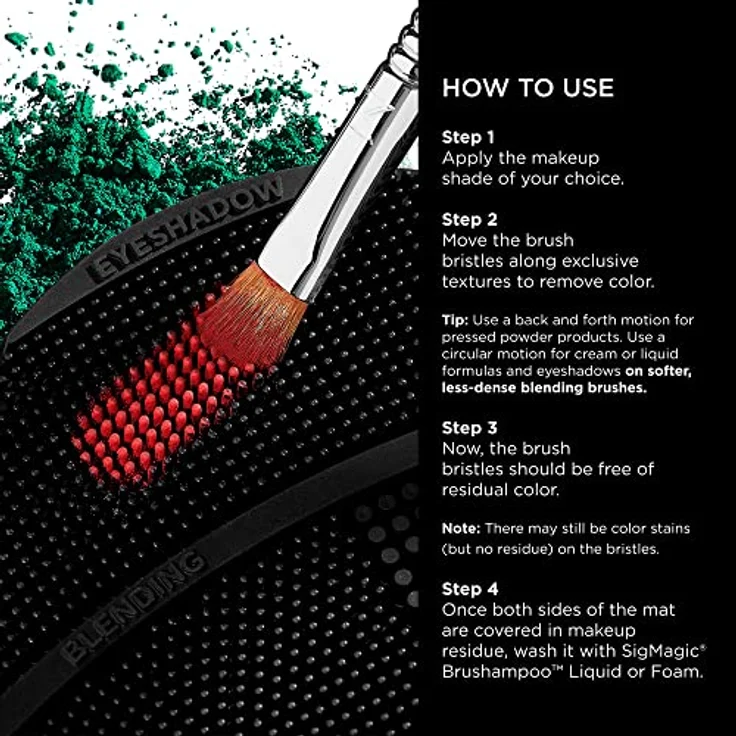 EYESHADOW

BLENDING

HOW TO USE

Step 1
Apply the makeup shade of your choice.

Step 2
Move the brush bristles along exclusive textures to remove color.

Tip: Use a back and forth motion for pressed powder products. Use a circular motion for cream or liquid formulas and eyeshadows on softer, less-dense blending brushes.

Step 3
Now, the brush bristles should be free of residual color.

Note: There may still be color stains (but no residue) on the bristles.

Step 4
Once both sides of the mat are covered in makeup residue, wash it with SigMagic® Brushampoo™ Liquid or Foam.