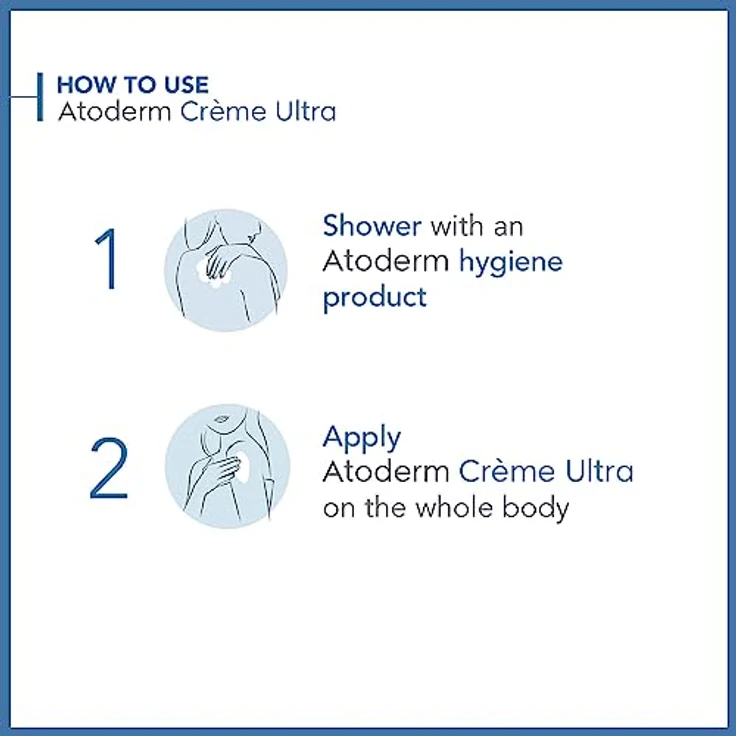 HOW TO USE
Atoderm Crème Ultra

1

Shower with an Atoderm hygiene product

2

Apply
Atoderm Crème Ultra
on the whole body