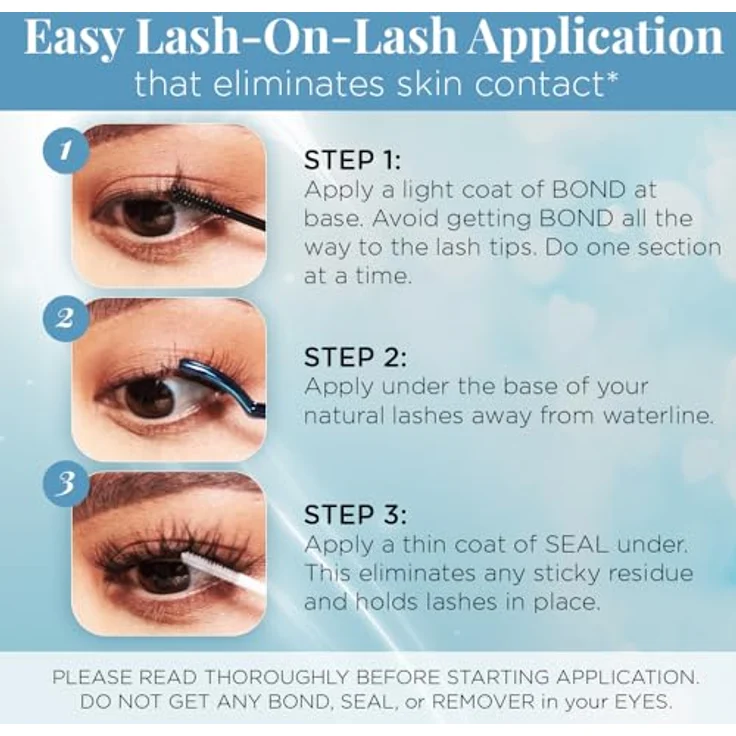 Easy Lash-On-Lash Application
that eliminates skin contact*

1

STEP 1:
Apply a light coat of BOND at base. Avoid getting BOND all the way to the lash tips. Do one section at a time.

2

STEP 2:
Apply under the base of your natural lashes away from waterline.

3

STEP 3:
Apply a thin coat of SEAL under. This eliminates any sticky residue and holds lashes in place.

PLEASE READ THOROUGHLY BEFORE STARTING APPLICATION.
DO NOT GET ANY BOND, SEAL, or REMOVER in your EYES.