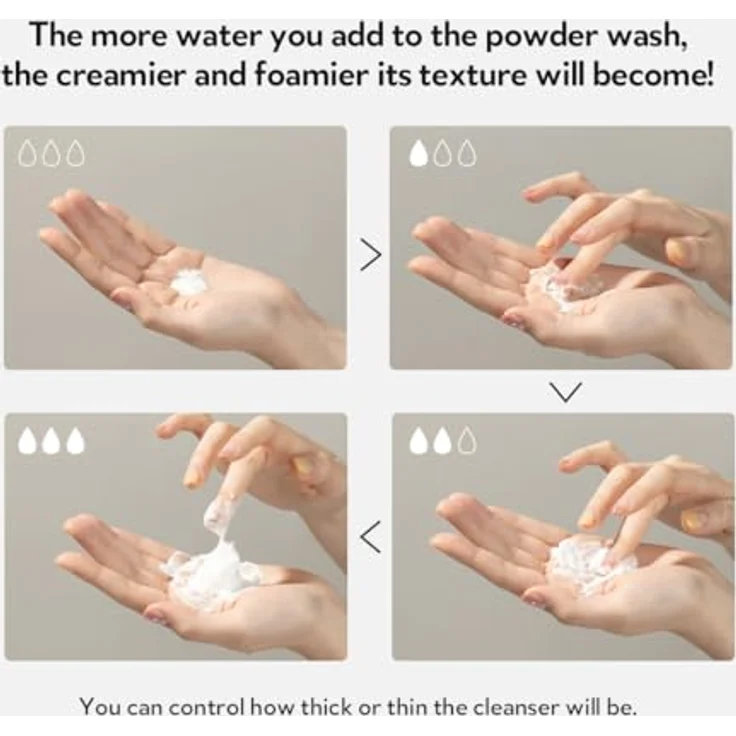 The more water you add to the powder wash, the creamier and foamier its texture will become!

You can control how thick or thin the cleanser will be.