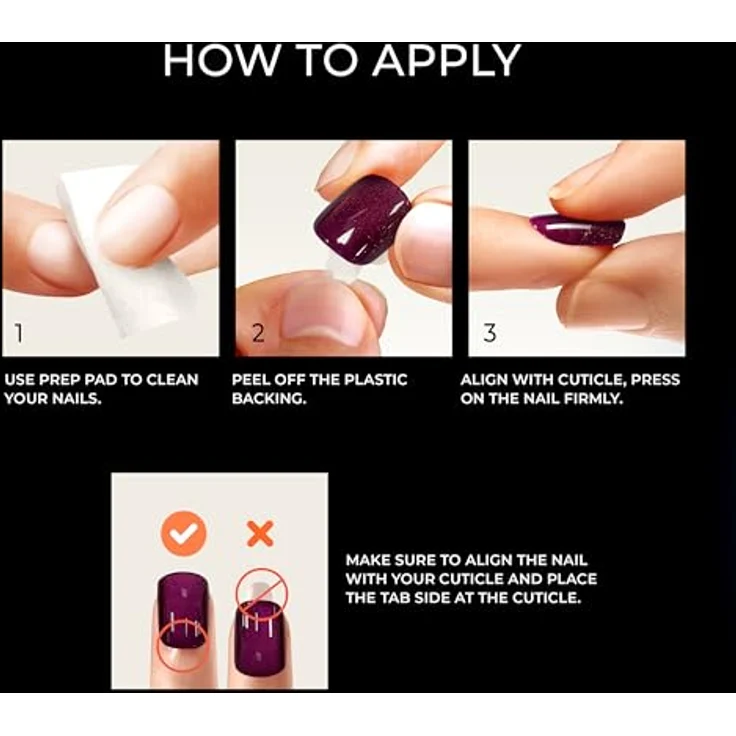 HOW TO APPLY

1

USE PREP PAD TO CLEAN YOUR NAILS.

2

PEEL OFF THE PLASTIC BACKING.

3

ALIGN WITH CUTICLE, PRESS ON THE NAIL FIRMLY.

MAKE SURE TO ALIGN THE NAIL WITH YOUR CUTICLE AND PLACE THE TAB SIDE AT THE CUTICLE.