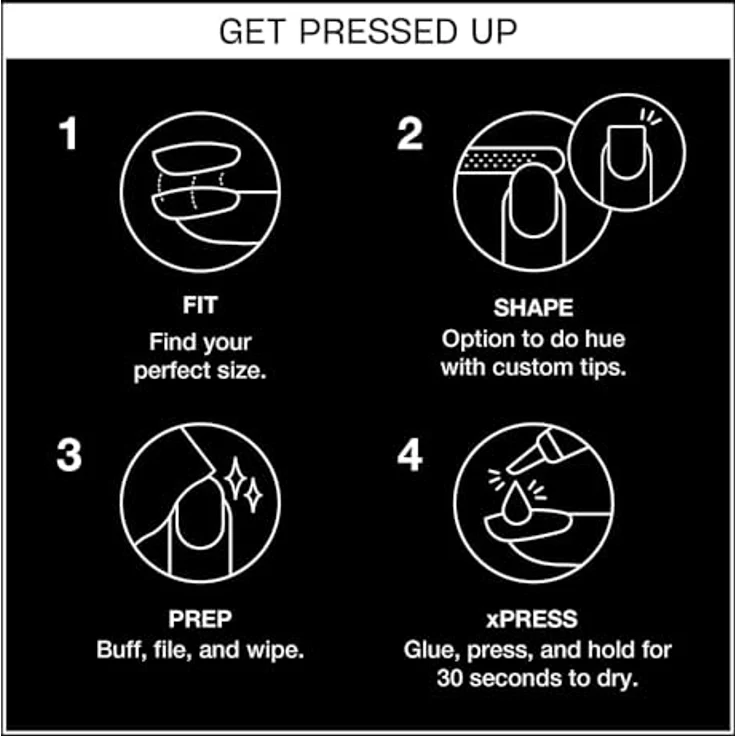 GET PRESSED UP

1

FIT
Find your perfect size.

2

SHAPE
Option to do hue with custom tips.

3

PREP
Buff, file, and wipe.

4

xPRESS
Glue, press, and hold for 30 seconds to dry.