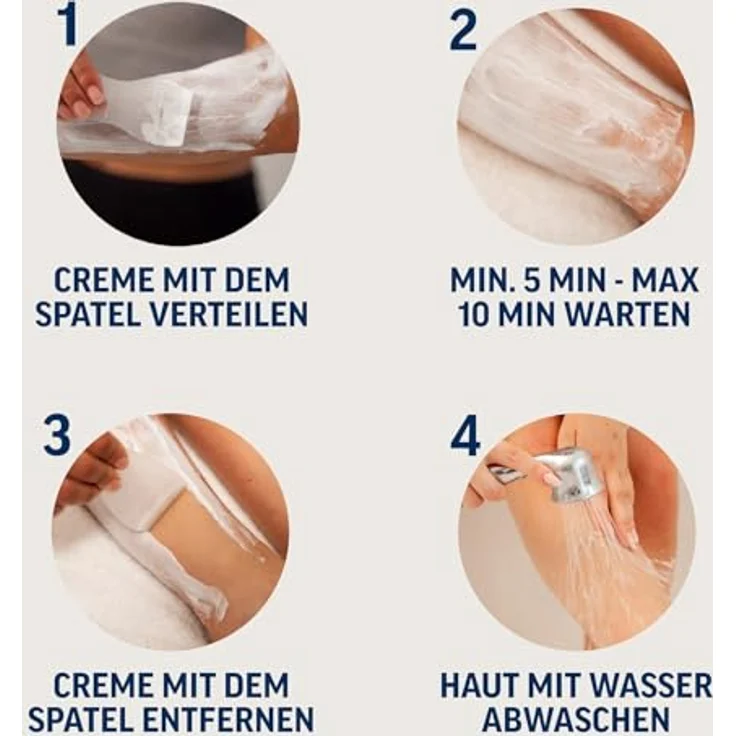 1

CREME MIT DEM SPATEL VERTEILEN

2

MIN. 5 MIN - MAX 10 MIN WARTEN

3

CREME MIT DEM SPATEL ENTFERNEN

4

HAUT MIT WASSER ABWASCHEN