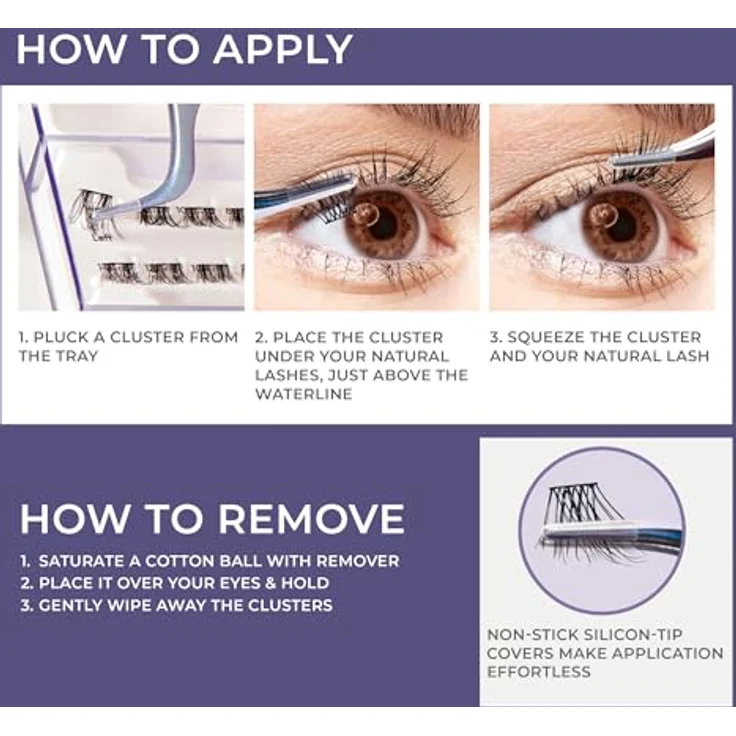 HOW TO APPLY

1. PLUCK A CLUSTER FROM THE TRAY

2. PLACE THE CLUSTER UNDER YOUR NATURAL LASHES, JUST ABOVE THE WATERLINE

3. SQUEEZE THE CLUSTER AND YOUR NATURAL LASH

HOW TO REMOVE

1. SATURATE A COTTON BALL WITH REMOVER
2. PLACE IT OVER YOUR EYES & HOLD
3. GENTLY WIPE AWAY THE CLUSTERS

NON-STICK SILICON-TIP COVERS MAKE APPLICATION EFFORTLESS