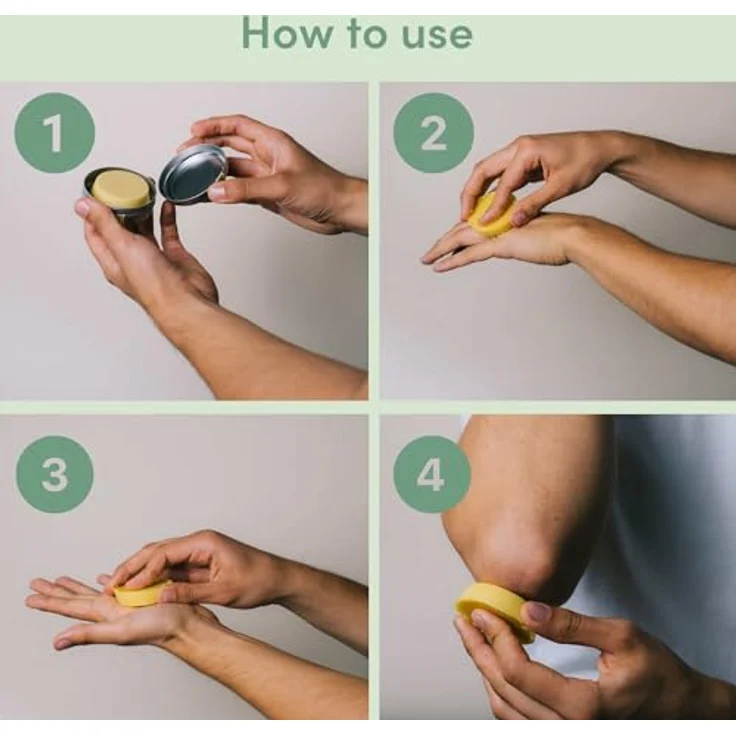 How to use

1

2

3

4