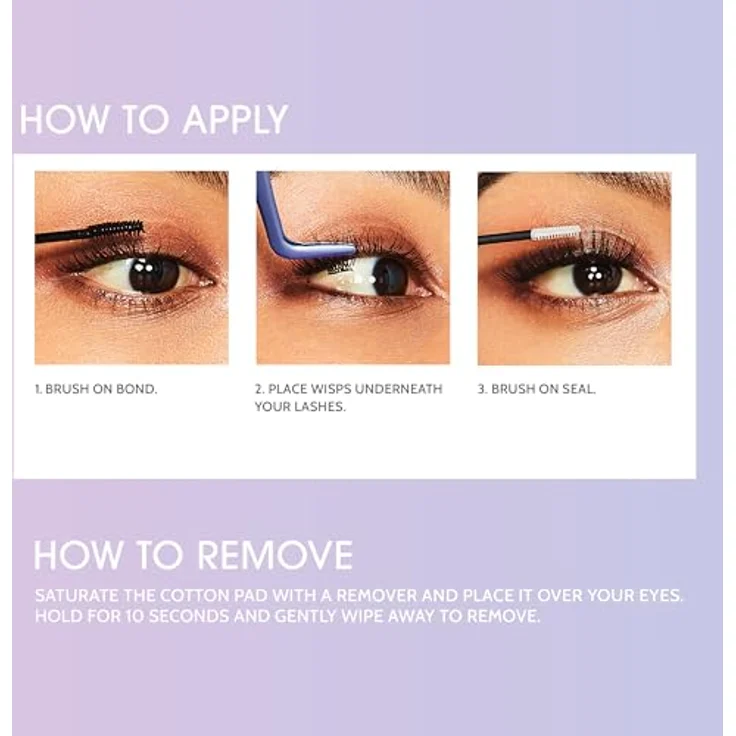 HOW TO APPLY

1. BRUSH ON BOND.

2. PLACE WISPS UNDERNEATH YOUR LASHES.

3. BRUSH ON SEAL.

HOW TO REMOVE

SATURATE THE COTTON PAD WITH A REMOVER AND PLACE IT OVER YOUR EYES. HOLD FOR 10 SECONDS AND GENTLY WIPE AWAY TO REMOVE.