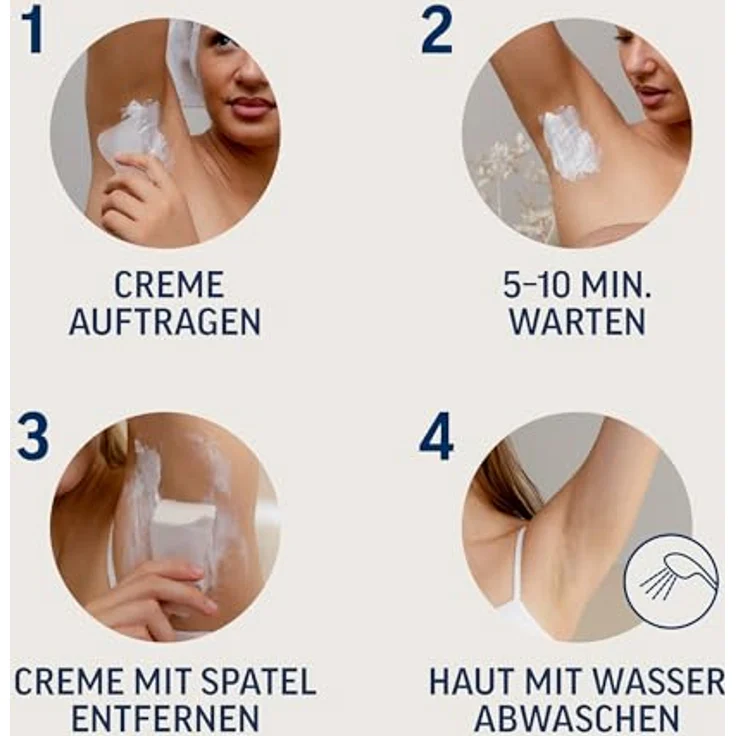 1

CREME AUFTRAGEN

2

5–10 MIN. WARTEN

3

CREME MIT SPATEL ENTFERNEN

4

HAUT MIT WASSER ABWASCHEN