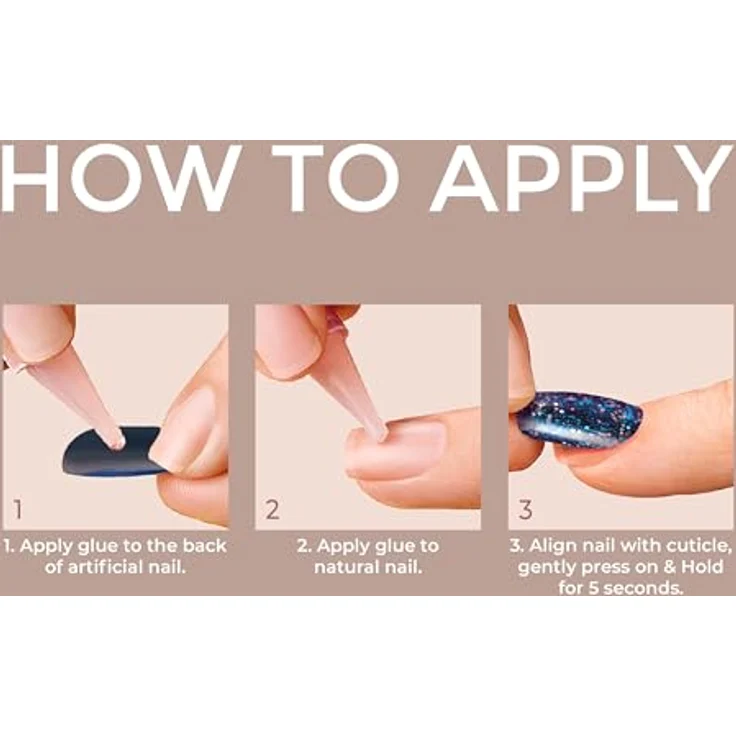 HOW TO APPLY

1

1. Apply glue to the back of artificial nail.

2

2. Apply glue to natural nail.

3

3. Align nail with cuticle, gently press on & Hold for 5 seconds.