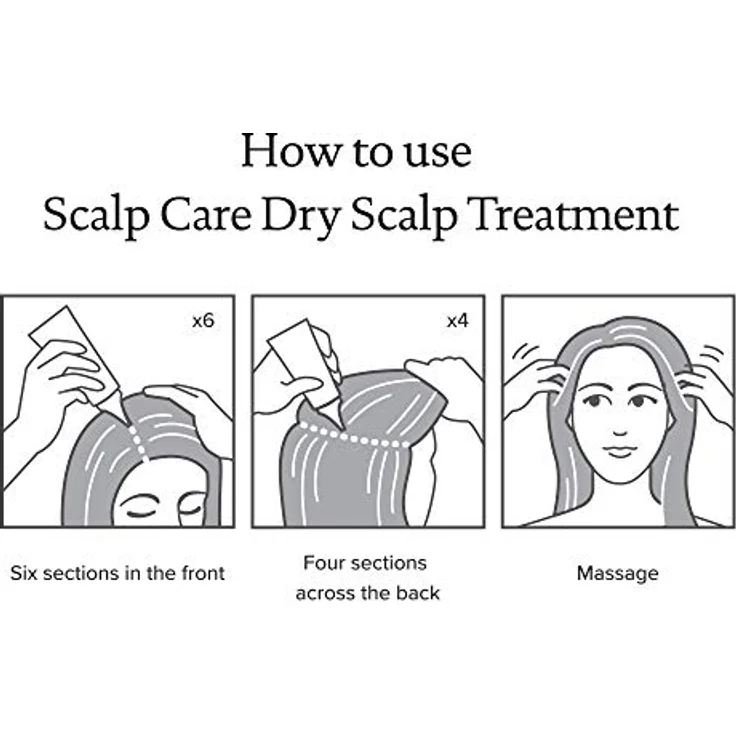 How to use
Scalp Care Dry Scalp Treatment

x6

Six sections in the front

x4

Four sections across the back

Massage