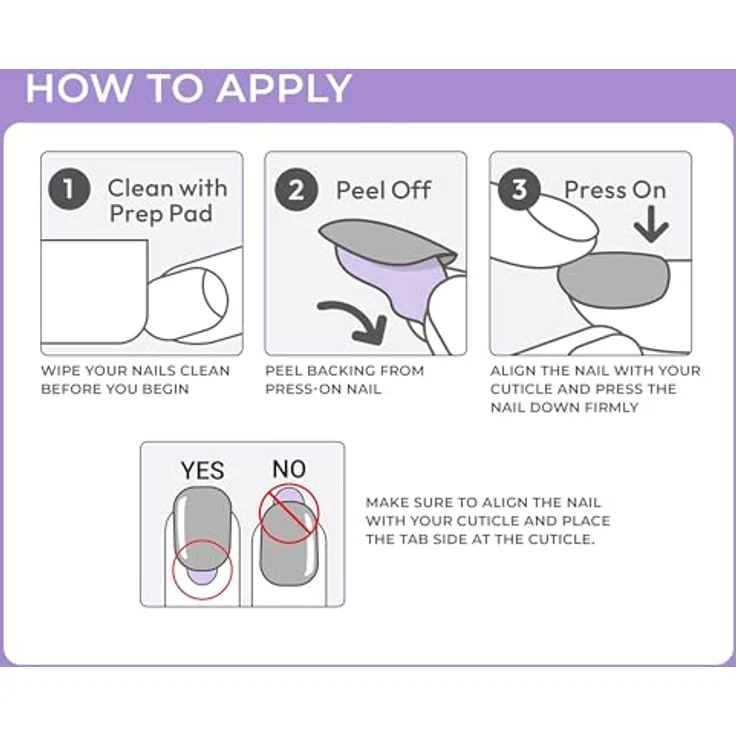 HOW TO APPLY

1 Clean with Prep Pad

WIPE YOUR NAILS CLEAN BEFORE YOU BEGIN

2 Peel Off

PEEL BACKING FROM PRESS-ON NAIL

3 Press On

ALIGN THE NAIL WITH YOUR CUTICLE AND PRESS THE NAIL DOWN FIRMLY

YES

NO

MAKE SURE TO ALIGN THE NAIL WITH YOUR CUTICLE AND PLACE THE TAB SIDE AT THE CUTICLE.