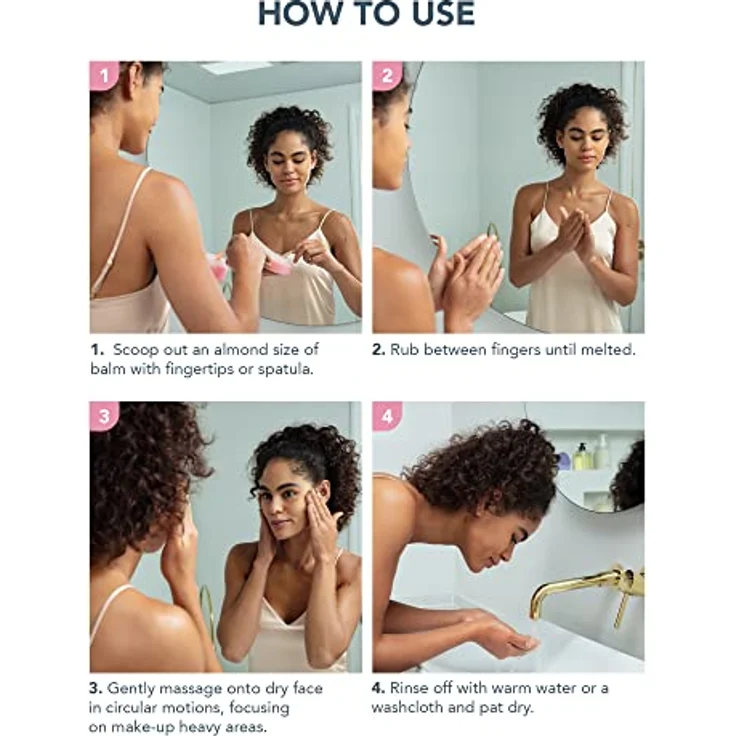 HOW TO USE

1

2

1. Scoop out an almond size of balm with fingertips or spatula.

2. Rub between fingers until melted.

3

4

3. Gently massage onto dry face in circular motions, focusing on make-up heavy areas.

4. Rinse off with warm water or a washcloth and pat dry.