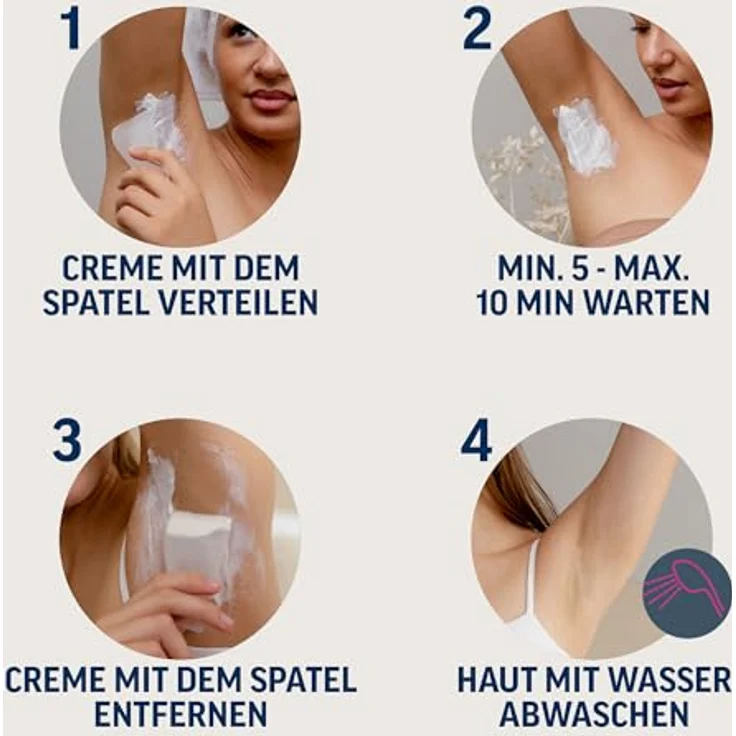 1

CREME MIT DEM SPATEL VERTEILEN

2

MIN. 5 - MAX. 10 MIN WARTEN

3

CREME MIT DEM SPATEL ENTFERNEN

4

HAUT MIT WASSER ABWASCHEN