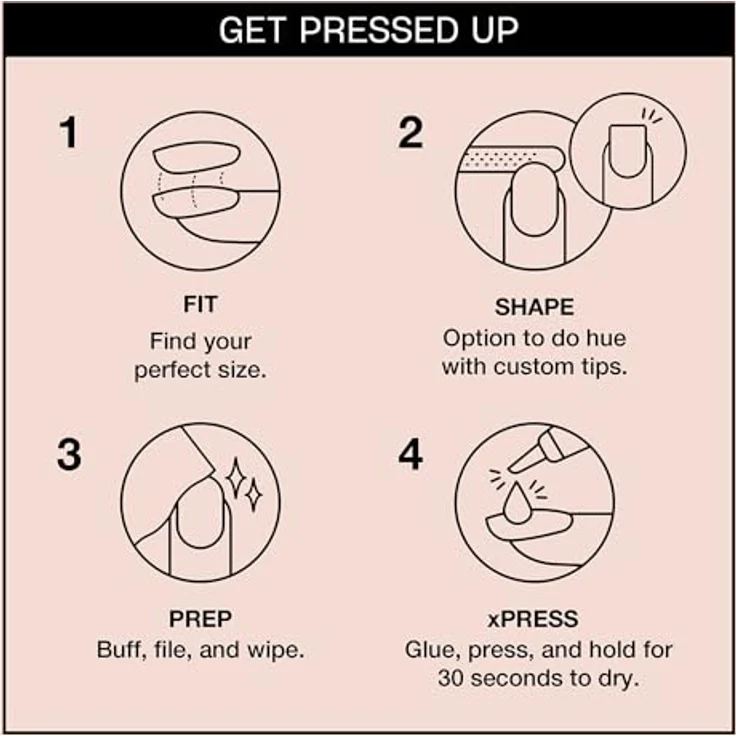 GET PRESSED UP

1

FIT
Find your perfect size.

2

SHAPE
Option to do hue with custom tips.

3

PREP
Buff, file, and wipe.

4

xPRESS
Glue, press, and hold for 30 seconds to dry.